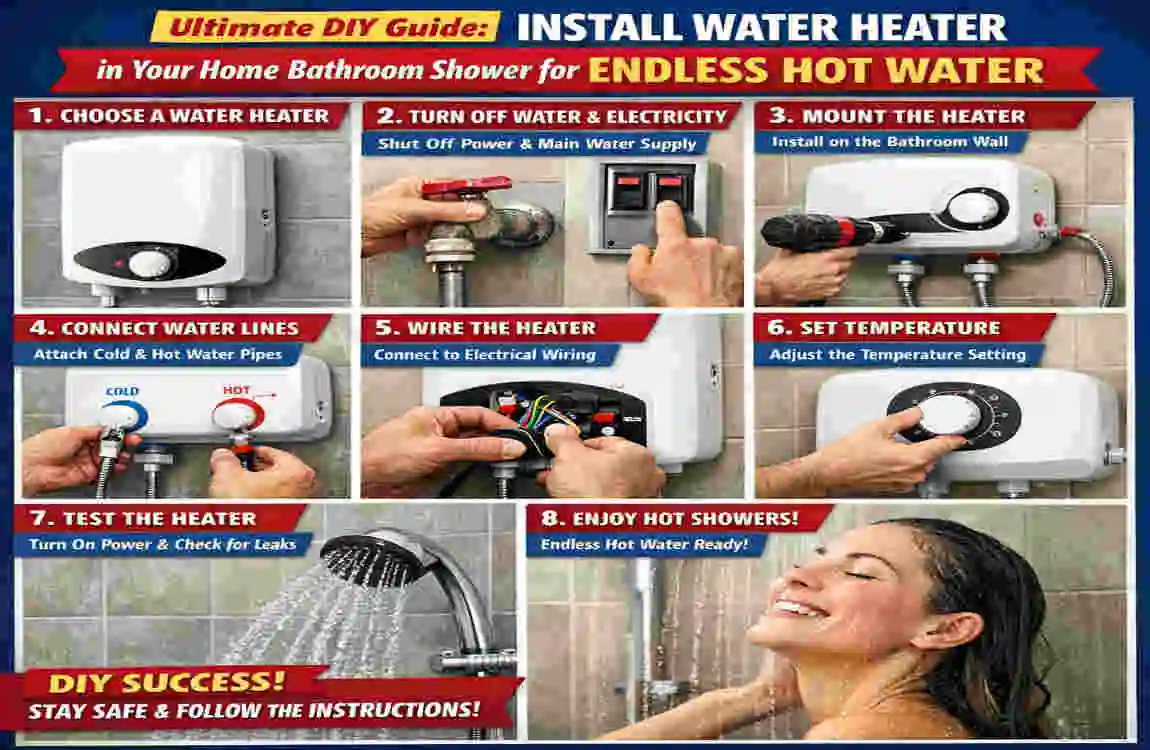 Ultimate DIY Guide: INSTALL WATER HEATER

in Your Home Bathroom Shower for ENDLESS HOT WATER

1. CHOOSE A WATER HEATER

2. TURN OFF WATER & ELECTRICITY
Shut Off Power & Main Water Supply

3. MOUNT THE HEATER
Install on the Bathroom Wall

4. CONNECT WATER LINES
Attach Cold & Hot Water Pipes
COLD
HOT

5. WIRE THE HEATER
Connect to Electrical Wiring

6. SET TEMPERATURE
Adjust the Temperature Setting

7. TEST THE HEATER
Turn On Power & Check for Leaks

8. ENJOY HOT SHOWERS!
Endless Hot Water Ready!

DIY SUCCESS!
STAY SAFE & FOLLOW THE INSTRUCTIONS!