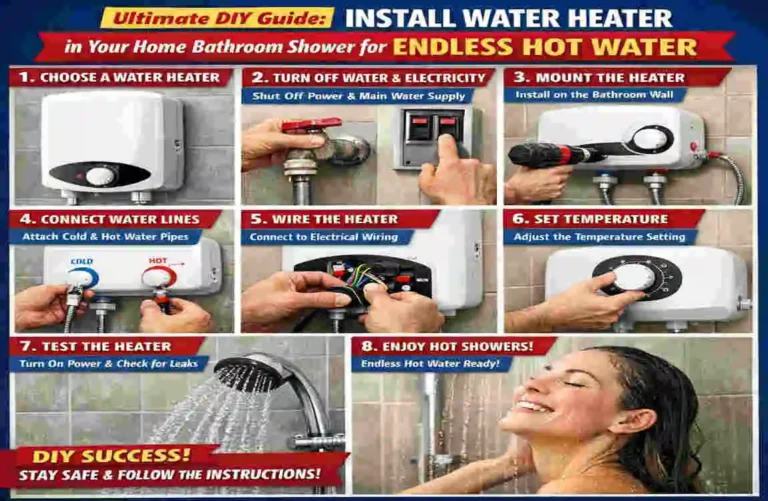 Ultimate DIY Guide: INSTALL WATER HEATER
in Your Home Bathroom Shower for ENDLESS HOT WATER

1. CHOOSE A WATER HEATER

2. TURN OFF WATER & ELECTRICITY
Shut Off Power & Main Water Supply

3. MOUNT THE HEATER
Install on the Bathroom Wall

4. CONNECT WATER LINES
Attach Cold & Hot Water Pipes
COLD
HOT

5. WIRE THE HEATER
Connect to Electrical Wiring

6. SET TEMPERATURE
Adjust the Temperature Setting

7. TEST THE HEATER
Turn On Power & Check for Leaks

8. ENJOY HOT SHOWERS!
Endless Hot Water Ready!

DIY SUCCESS!
STAY SAFE & FOLLOW THE INSTRUCTIONS!