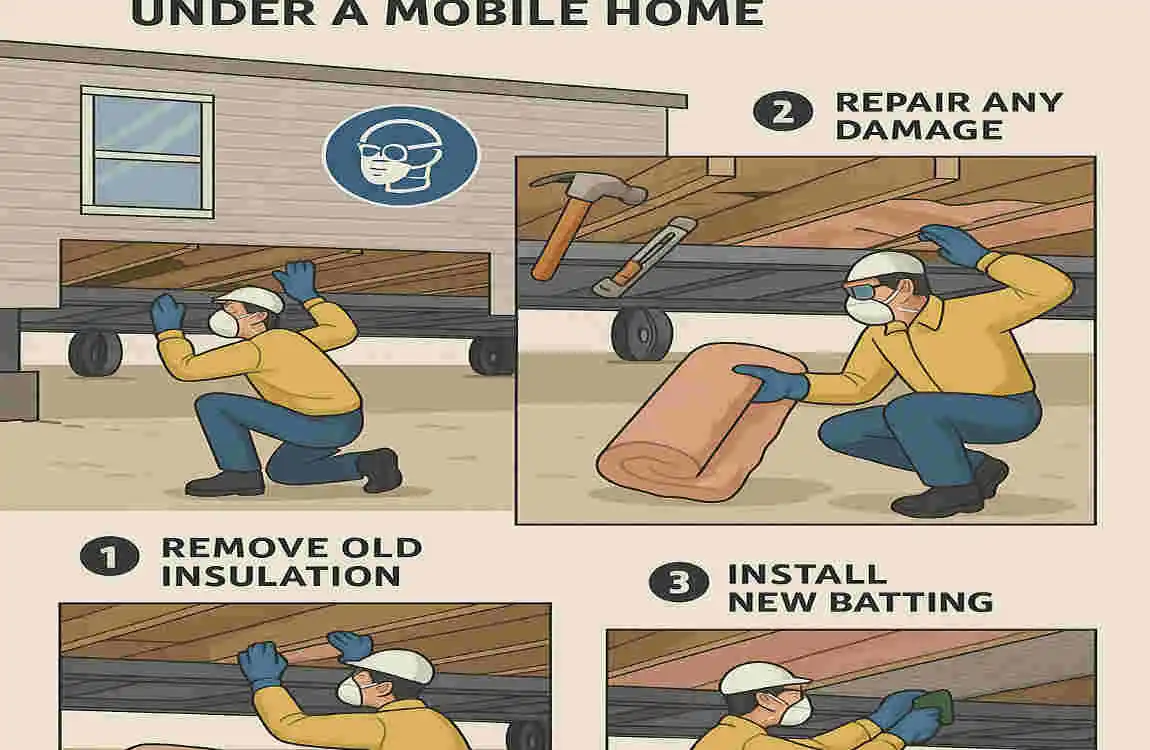 UNDER A MOBILE HOME

2 REPAIR ANY DAMAGE

1 REMOVE OLD INSULATION

3 INSTALL NEW BATTING